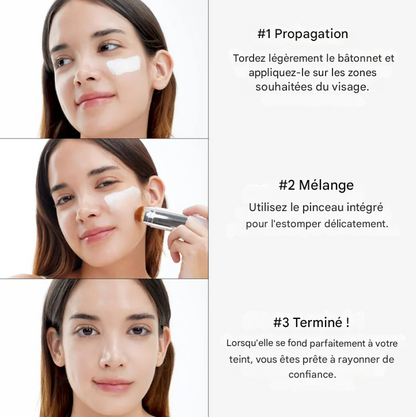 #1 Propagation

Tordez légèrement le bâtonnet et appliquez-le sur les zones souhaitées du visage.

#2 Mélange

Utilisez le pinceau intégré pour l'estomper délicatement.

#3 Terminé !

Lorsqu'elle se fond parfaitement à votre teint, vous êtes prête à rayonner de confiance.