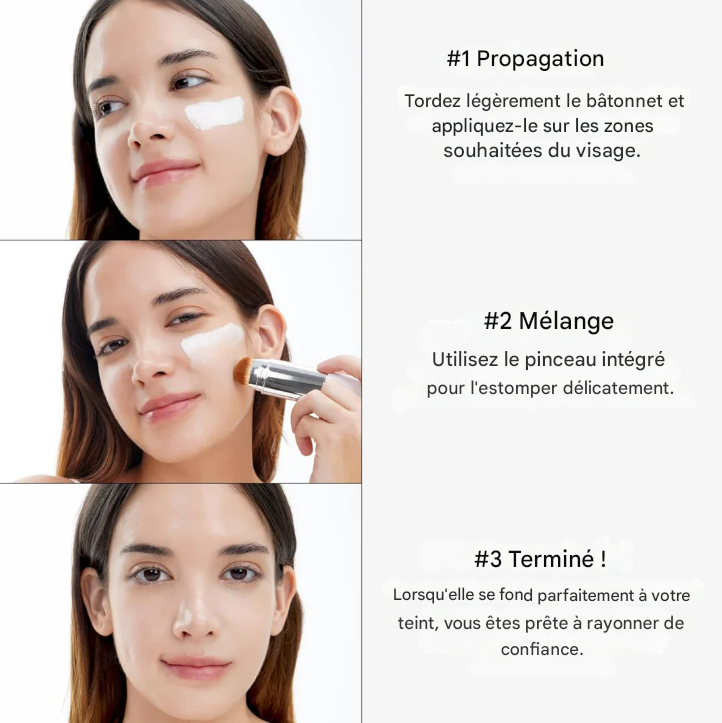 #1 Propagation

Tordez légèrement le bâtonnet et appliquez-le sur les zones souhaitées du visage.

#2 Mélange

Utilisez le pinceau intégré pour l'estomper délicatement.

#3 Terminé !

Lorsqu'elle se fond parfaitement à votre teint, vous êtes prête à rayonner de confiance.