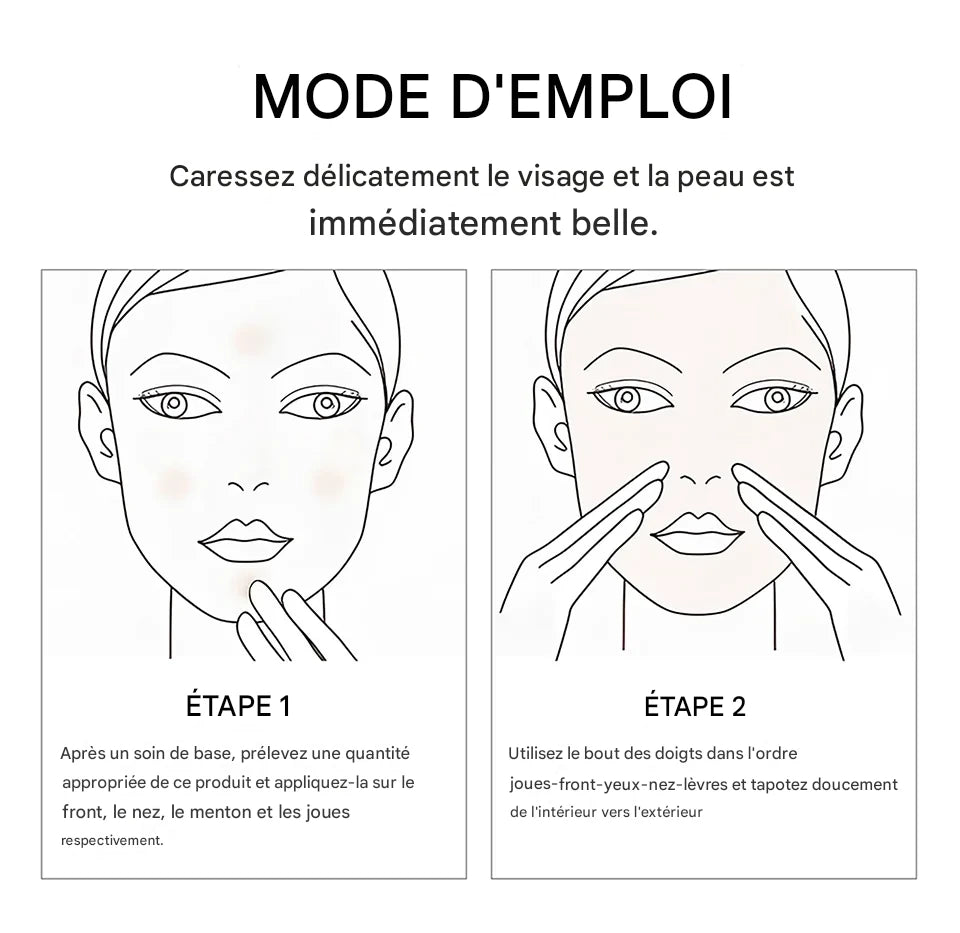 MODE D'EMPLOI

Caressez délicatement le visage et la peau est immédiatement belle.

ÉTAPE 1

Après un soin de base, prélevez une quantité appropriée de ce produit et appliquez-la sur le front, le nez, le menton et les joues respectivement.

ÉTAPE 2

Utilisez le bout des doigts dans l'ordre joues-front-yeux-nez-lèvres et tapotez doucement de l'intérieur vers l'extérieur