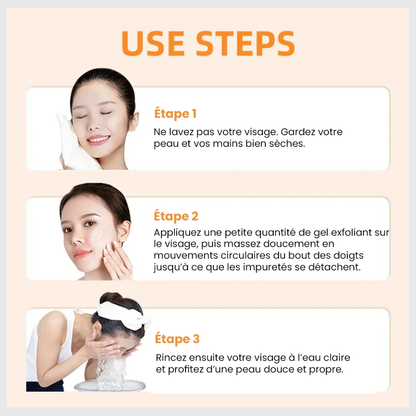 USE STEPS

Étape 1

Ne lavez pas votre visage. Gardez votre peau et vos mains bien sèches.

Étape 2

Appliquez une petite quantité de gel exfoliant sur le visage, puis massez doucement en mouvements circulaires du bout des doigts jusqu'à ce que les impuretés se détachent.

Étape 3

Rincez ensuite votre visage à l'eau claire et profitez d'une peau douce et propre.