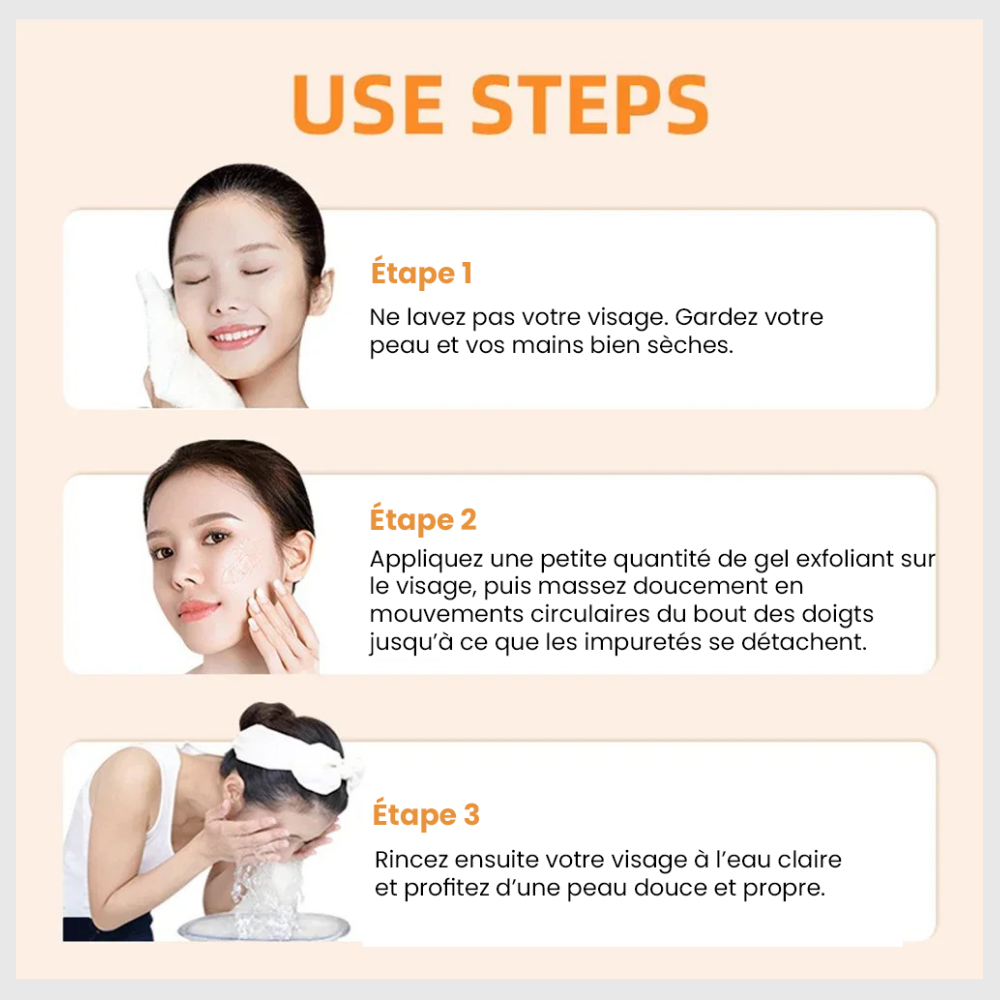 USE STEPS

Étape 1

Ne lavez pas votre visage. Gardez votre peau et vos mains bien sèches.

Étape 2

Appliquez une petite quantité de gel exfoliant sur le visage, puis massez doucement en mouvements circulaires du bout des doigts jusqu'à ce que les impuretés se détachent.

Étape 3

Rincez ensuite votre visage à l'eau claire et profitez d'une peau douce et propre.