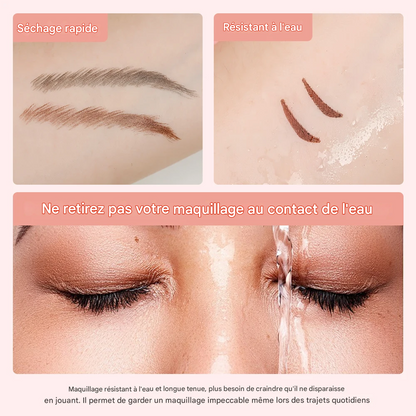 Séchage rapide

Résistant à l'eau

Ne retirez pas votre maquillage au contact de l'eau

Maquillage résistant à l'eau et longue tenue, plus besoin de craindre qu'il ne disparaisse en jouant. Il permet de garder un maquillage impeccable même lors des trajets quotidiens