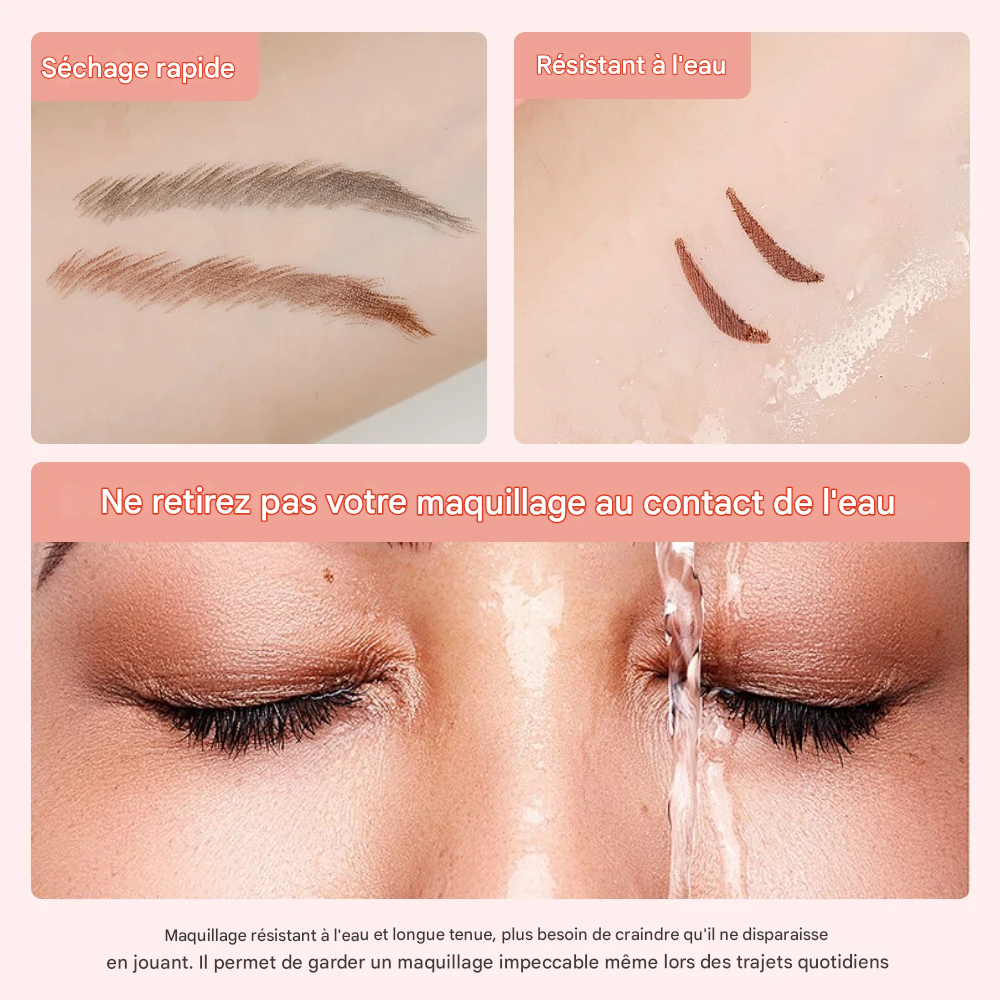 Séchage rapide

Résistant à l'eau

Ne retirez pas votre maquillage au contact de l'eau

Maquillage résistant à l'eau et longue tenue, plus besoin de craindre qu'il ne disparaisse en jouant. Il permet de garder un maquillage impeccable même lors des trajets quotidiens